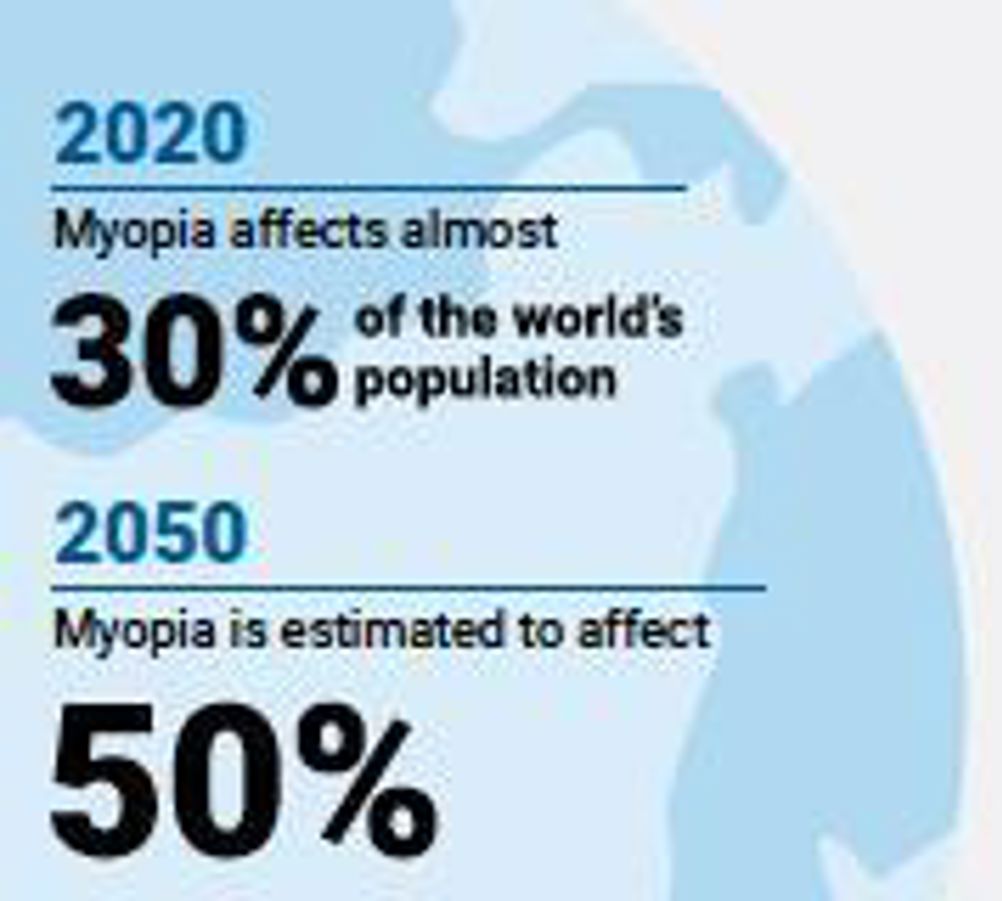 2020

Myopia affects almost

30% of the world's population

2050

Myopia is estimated to affect

50%