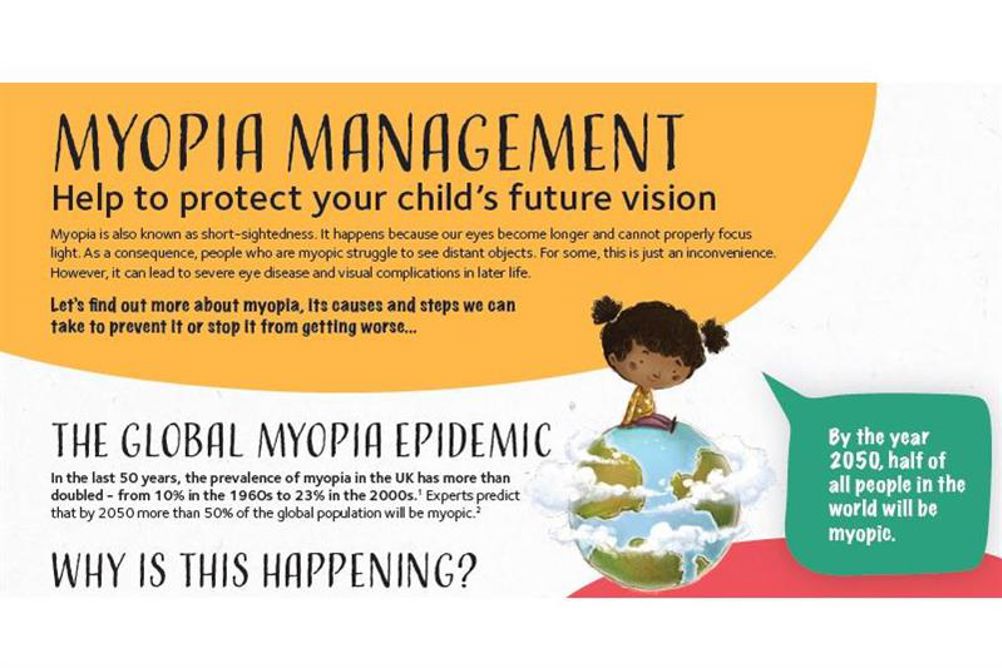 MYOPIA MANAGEMENT

Help to protect your child's future vision

Myopia is also known as short-sightedness. It happens because our eyes become longer and cannot properly focus light. As a consequence, people who are myopic struggle to see distant objects. For some, this is just an inconvenience. However, it can lead to severe eye disease and visual complications in later life.

Let's find out more about myopia, its causes and steps we can take to prevent it or stop it from getting worse...

THE GLOBAL MYOPIA EPIDEMIC

In the last 50 years, the prevalence of myopia in the UK has more than doubled - from 10% in the 1960s to 23% in the 2000s.$^1$ Experts predict that by 2050 more than 50% of the global population will be myopic.$^2$

By the year 2050, half of all people in the world will be myopic.

WHY IS THIS HAPPENING?