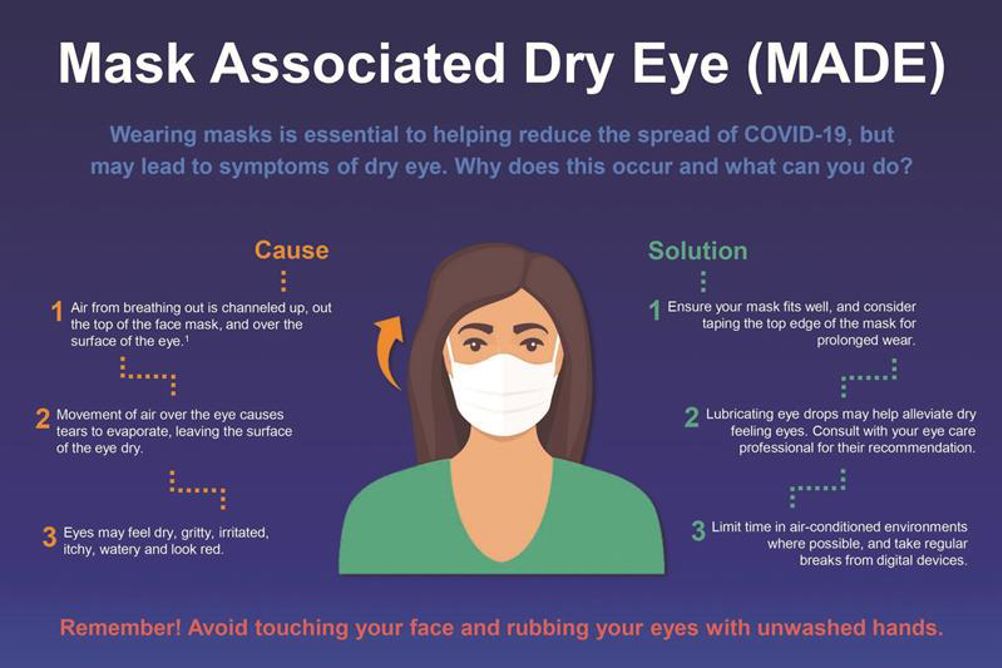 Mask Associated Dry Eye (MADE)

Wearing masks is essential to helping reduce the spread of COVID-19, but may lead to symptoms of dry eye. Why does this occur and what can you do?

Cause

1 Air from breathing out is channeled up, out the top of the face mask, and over the surface of the eye.$^1$

2 Movement of air over the eye causes tears to evaporate, leaving the surface of the eye dry.

3 Eyes may feel dry, gritty, irritated, itchy, watery and look red.

Solution

1 Ensure your mask fits well, and consider taping the top edge of the mask for prolonged wear.

2 Lubricating eye drops may help alleviate dry feeling eyes. Consult with your eye care professional for their recommendation.

3 Limit time in air-conditioned environments where possible, and take regular breaks from digital devices.

Remember! Avoid touching your face and rubbing your eyes with unwashed hands.