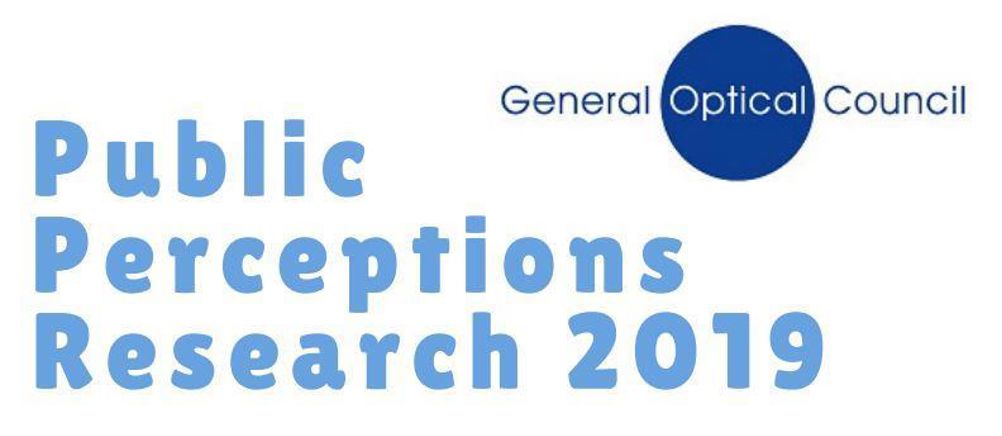 General Optical Council

Public Perceptions Research 2019