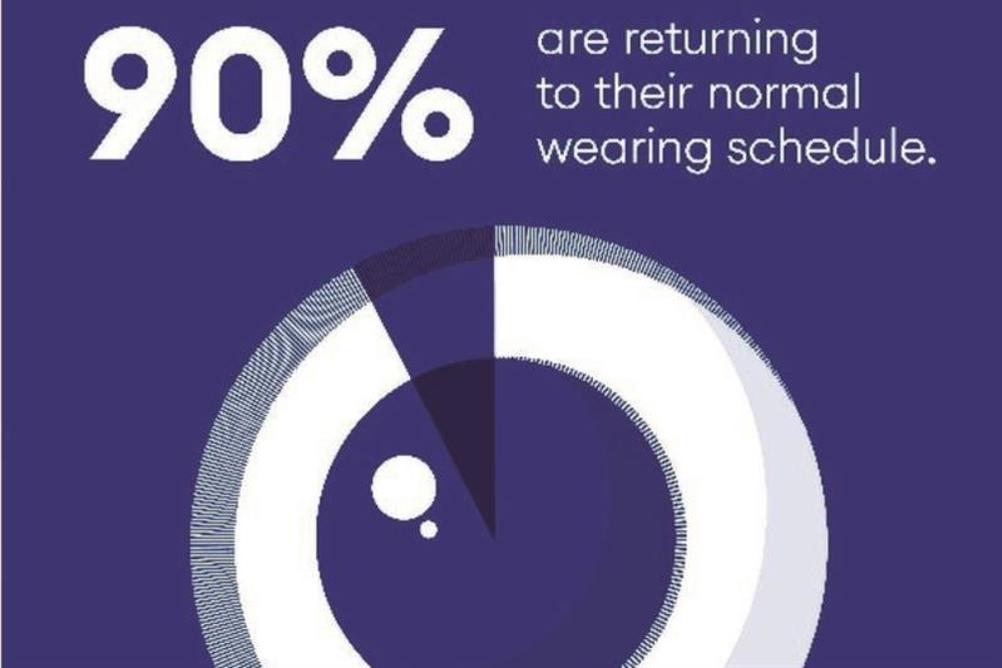 90%

are returning to their normal wearing schedule.