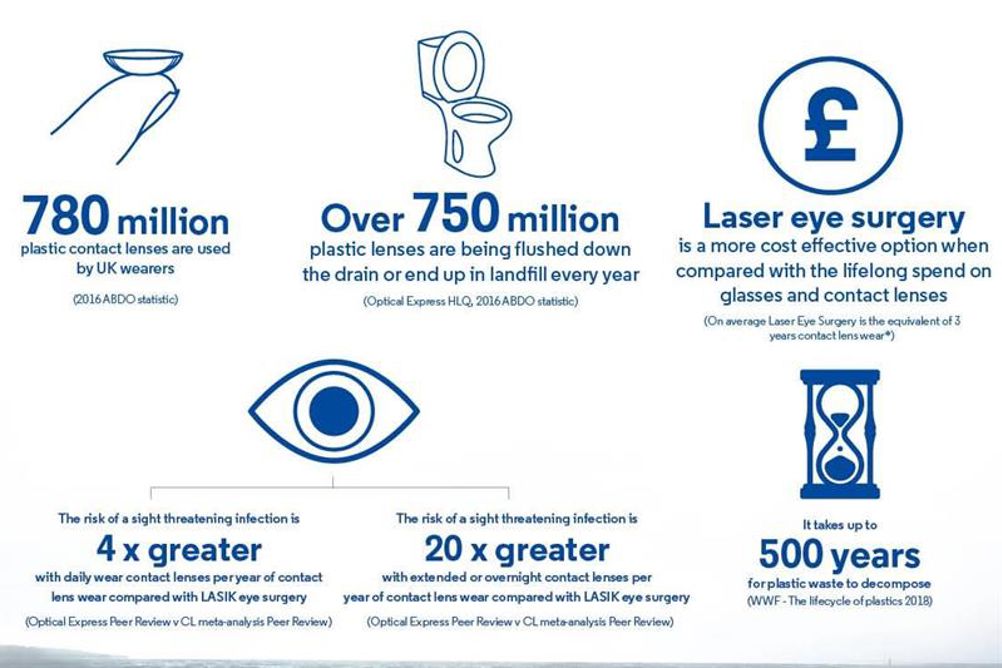 780 million
plastic contact lenses are used by UK wearers

(2016 ABDO statistic)

Over 750 million
plastic lenses are being flushed down the drain or end up in landfill every year

(Optical Express HLQ, 2016 ABDO statistic)

£

Laser eye surgery
is a more cost effective option when compared with the lifelong spend on glasses and contact lenses

(On average Laser Eye Surgery is the equivalent of 3 years contact lens wear*)

The risk of a sight threatening infection is
4 x greater
with daily wear contact lenses per year of contact lens wear compared with LASIK eye surgery

(Optical Express Peer Review v CL meta-analysis Peer Review)

The risk of a sight threatening infection is
20 x greater
with extended or overnight contact lenses per year of contact lens wear compared with LASIK eye surgery

(Optical Express Peer Review v CL meta-analysis Peer Review)

It takes up to
500 years
for plastic waste to decompose
(WWF - The lifecycle of plastics 2018)